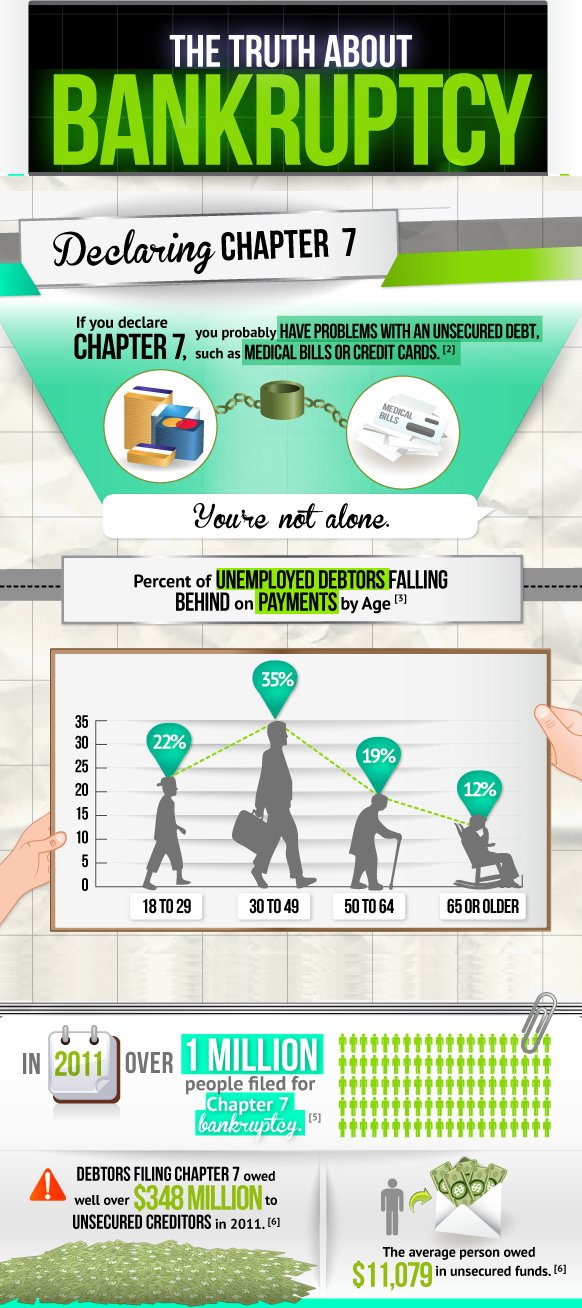 THE TRUTH ABOUT
BANKRUPTCY

Declaring CHAPTER 7

If you declare CHAPTER 7, you probably HAVE PROBLEMS WITH AN UNSECURED DEBT, such as MEDICAL BILLS OR CREDIT CARDS. [2]

MEDICAL BILLS

You're not alone.

Percent of UNEMPLOYED DEBTORS FALLING BEHIND on PAYMENTS by Age [3]

35
30
25
20
15
10
5
0

22%
35%
19%
12%

18 TO 29
30 TO 49
50 TO 64
65 OR OLDER

IN 2011 OVER 1 MILLION people filed for Chapter 7 bankruptcy. [5]

DEBTORS FILING CHAPTER 7 owed well over $348 MILLION to UNSECURED CREDITORS in 2011. [6]

The average person owed $11,079 in unsecured funds. [6]